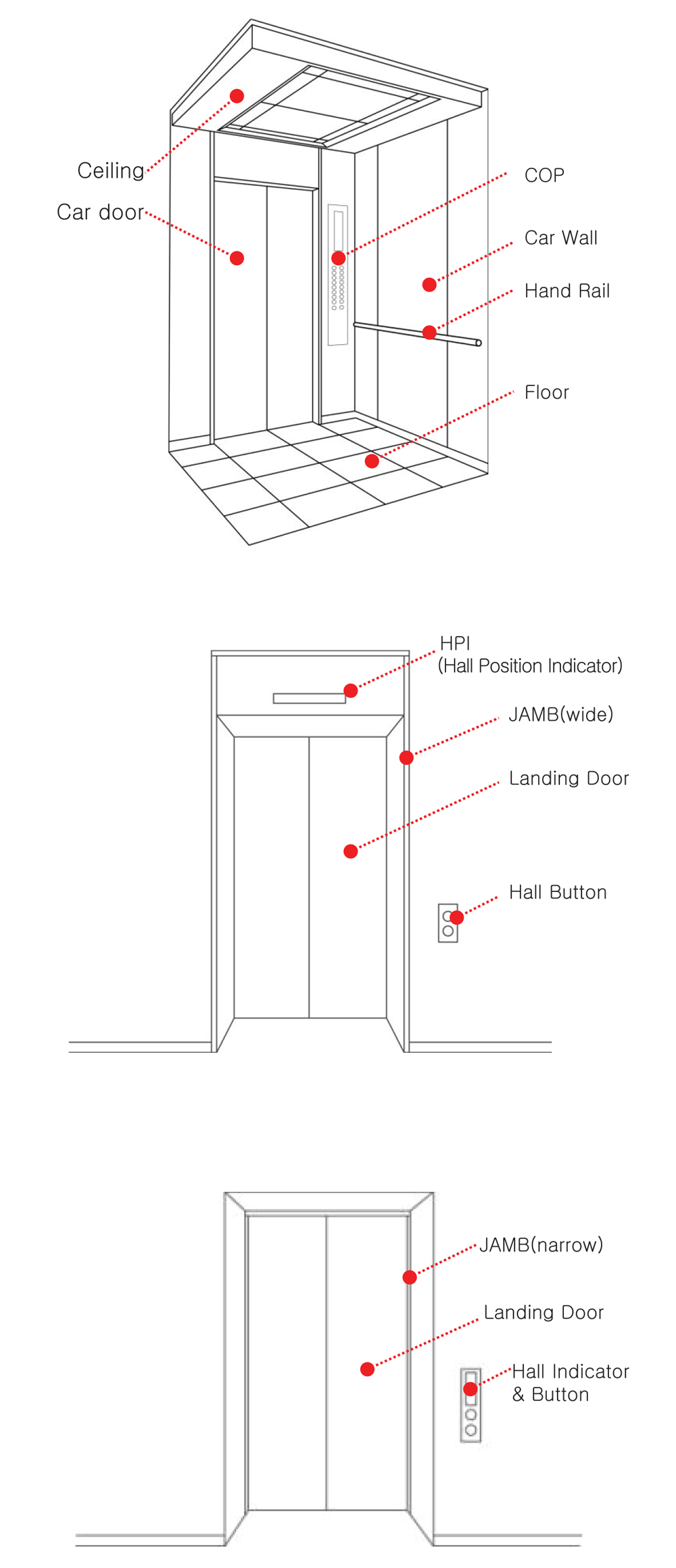 Ceiling
Car door
COP
Car Wall
Hand Rail
Floor

HPI
(Hall Position Indicator)
JAMB(wide)
Landing Door
Hall Button

JAMB(narrow)
Landing Door
Hall Indicator
& Button