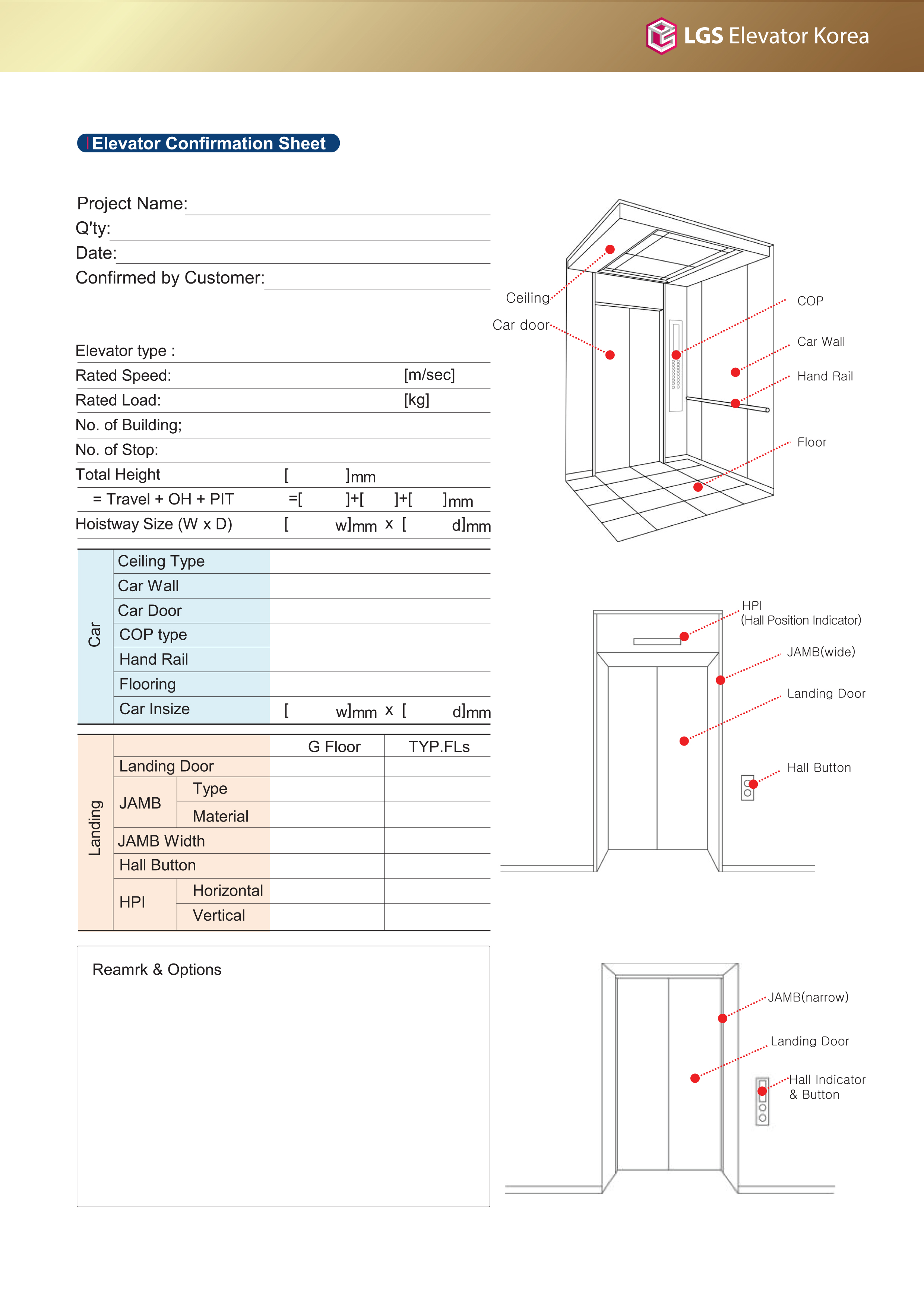 LGS Elevator Korea

Elevator Confirmation Sheet

Project Name:
Q'ty:
Date:
Confirmed by Customer:

Elevator type :
Rated Speed: [m/sec]
Rated Load: [kg]
No. of Building;
No. of Stop:
Total Height [ ]mm
= Travel + OH + PIT =[ ]+[ ]+[ ]mm
Hoistway Size (W x D) [ w]mm x [ d]mm

| Car | Ceiling Type | |
|---|---|---|
| | Car Wall | |
| | Car Door | |
| | COP type | |
| | Hand Rail | |
| | Flooring | |
| | Car Insize | [ w]mm x [ d]mm |

| Landing | | | G Floor | TYP.FLs |
|---|---|---|---|---|
| | Landing Door | | | |
| | JAMB | Type | | |
| | | Material | | |
| | JAMB Width | | | |
| | Hall Button | | | |
| | HPI | Horizontal | | |
| | | Vertical | | |

Reamrk & Options

Ceiling
Car door
COP
Car Wall
Hand Rail
Floor

HPI
(Hall Position Indicator)
JAMB(wide)
Landing Door
Hall Button

JAMB(narrow)
Landing Door
Hall Indicator
& Button